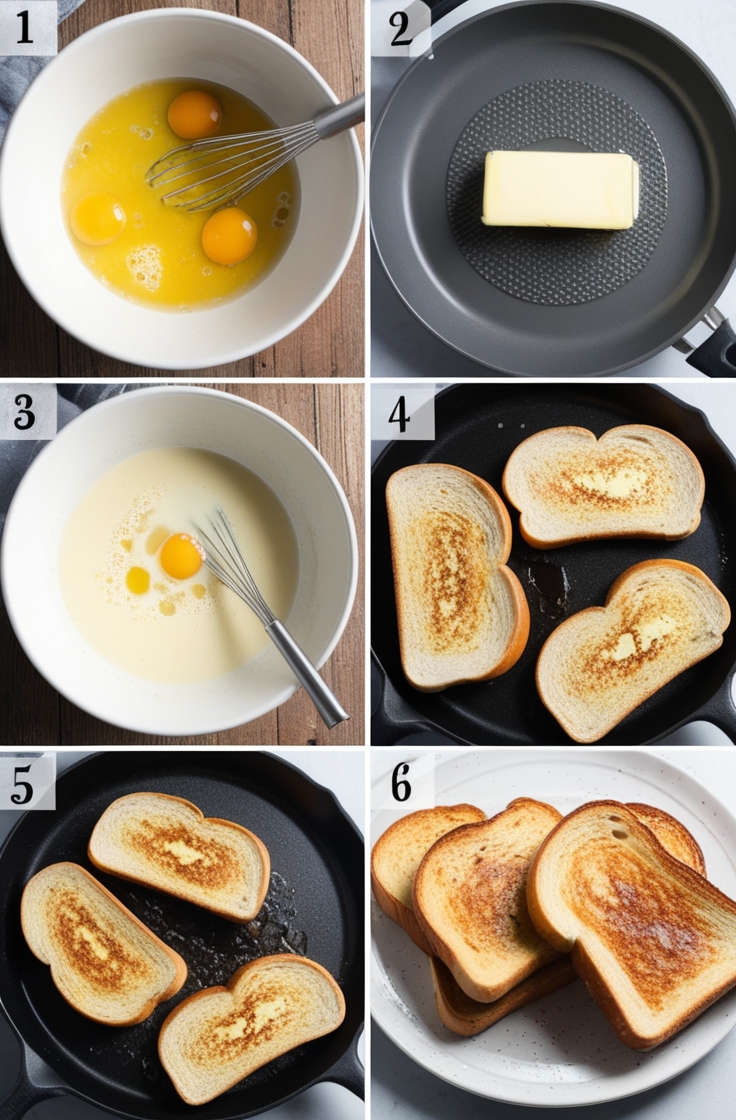 1

2

3

4

5

6